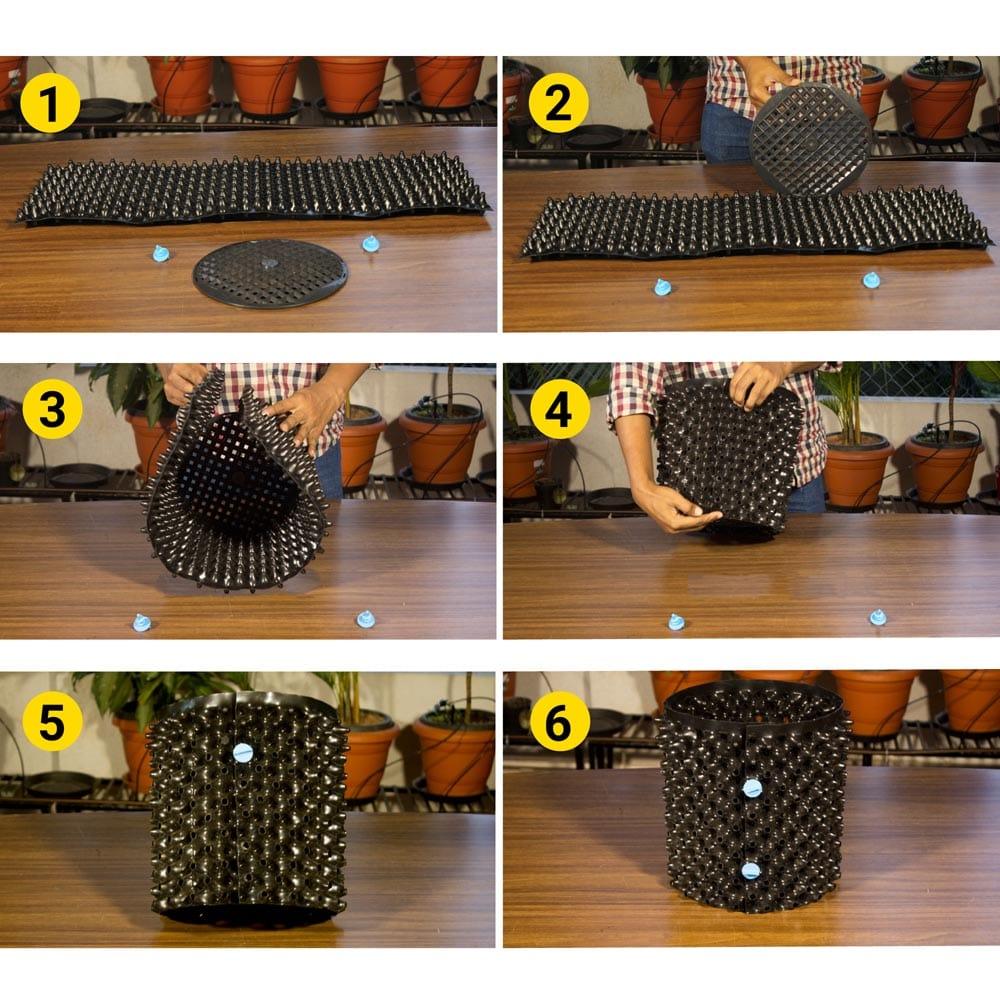 1

2

3

4

5

6