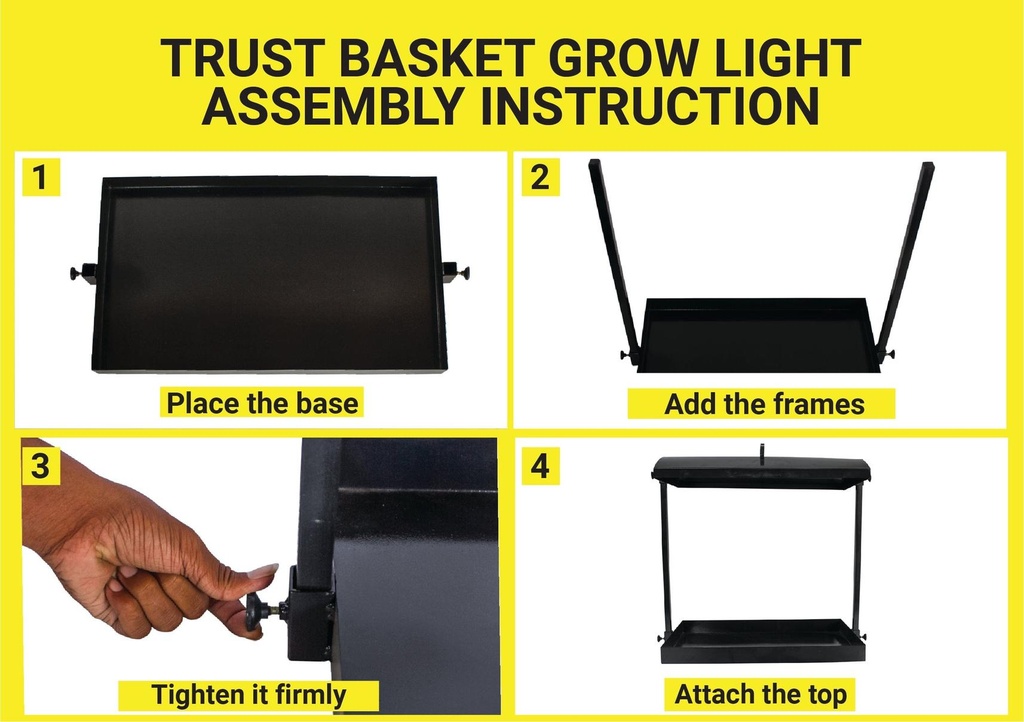 TRUST BASKET GROW LIGHT ASSEMBLY INSTRUCTION

1
Place the base

2
Add the frames

3
Tighten it firmly

4
Attach the top