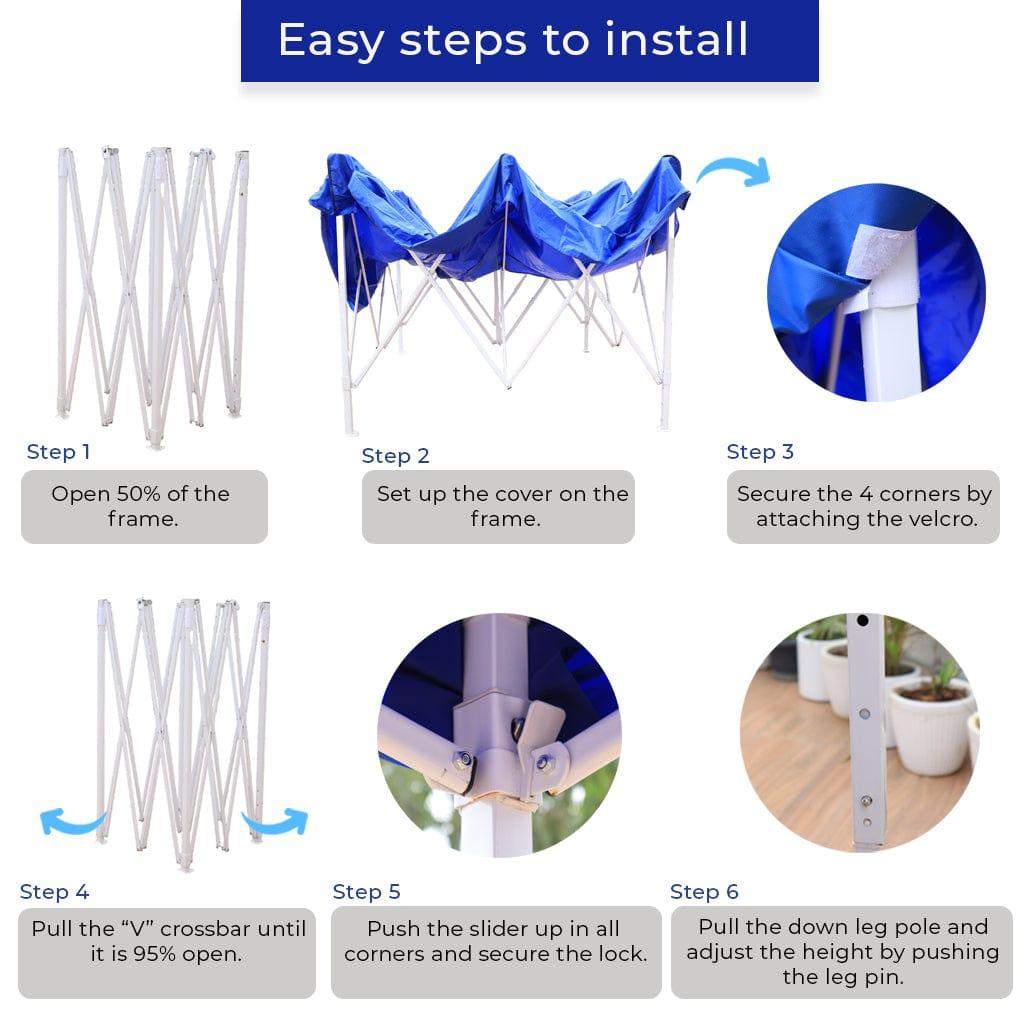 Easy steps to install

Step 1
Open 50% of the frame.

Step 2
Set up the cover on the frame.

Step 3
Secure the 4 corners by attaching the velcro.

Step 4
Pull the “V” crossbar until it is 95% open.

Step 5
Push the slider up in all corners and secure the lock.

Step 6
Pull the down leg pole and adjust the height by pushing the leg pin.