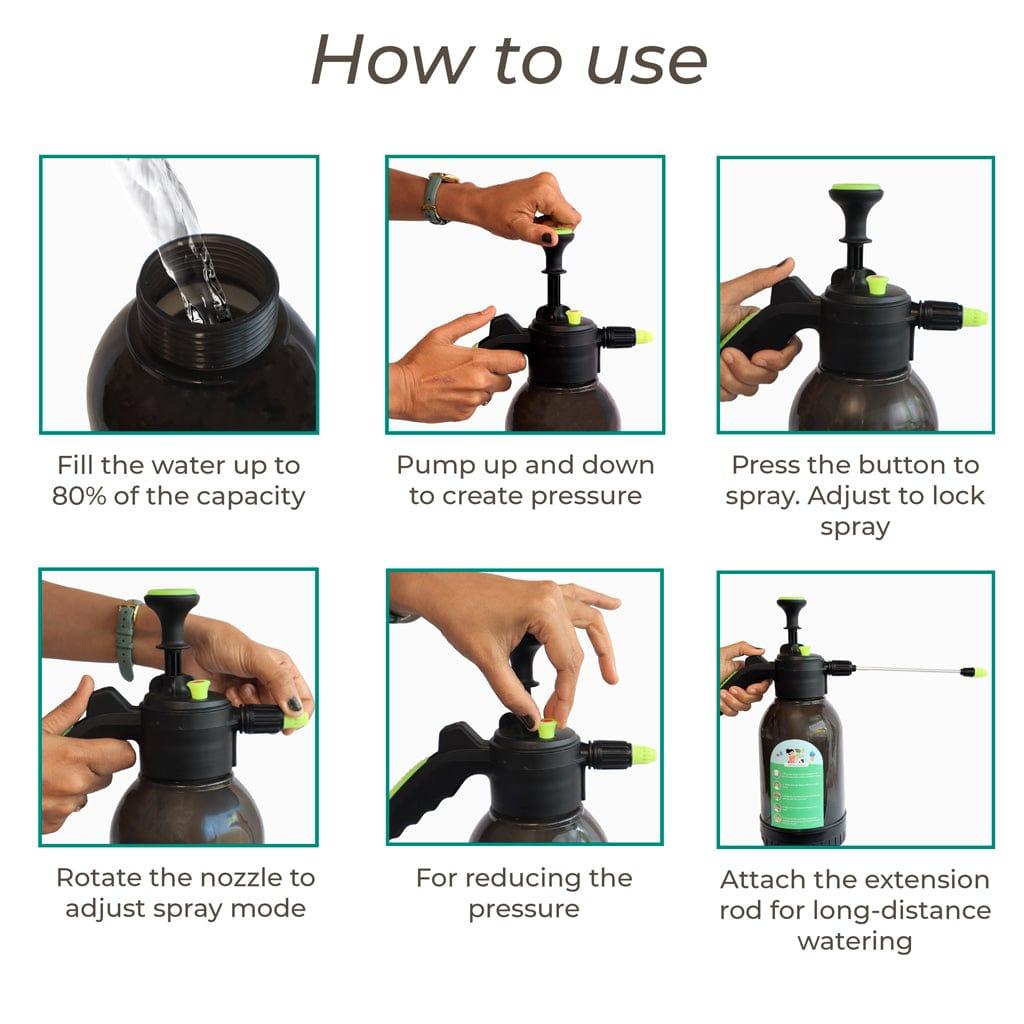 How to use

Fill the water up to 80% of the capacity

Pump up and down to create pressure

Press the button to spray. Adjust to lock spray

Rotate the nozzle to adjust spray mode

For reducing the pressure

Attach the extension rod for long-distance watering